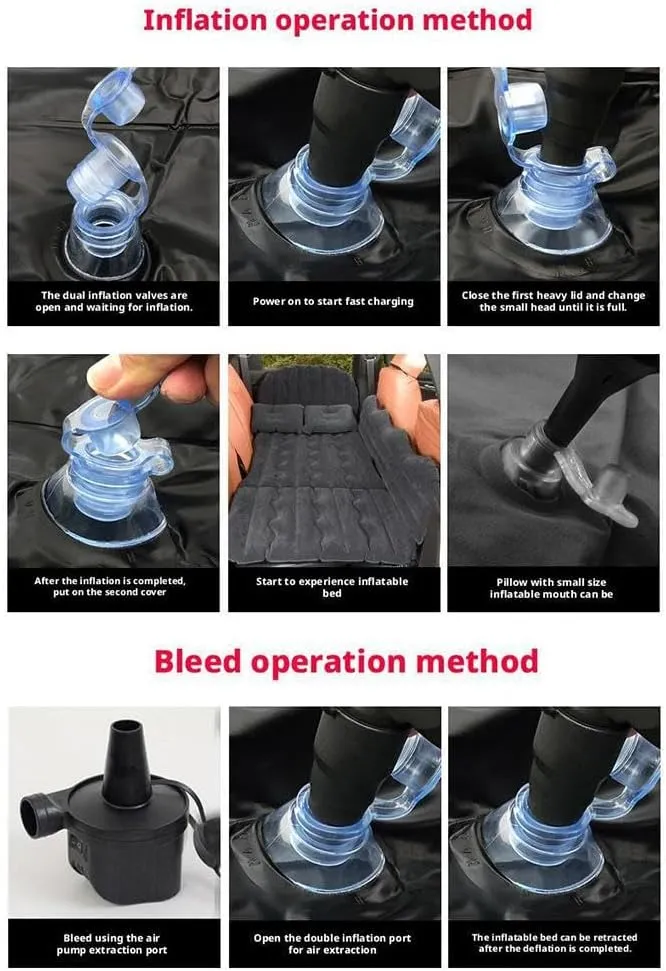 Inflation operation method

The dual inflation valves are open and waiting for inflation.

Power on to start fast charging

Close the first heavy lid and change the small head until it is full.

After the inflation is completed, put on the second cover

Start to experience inflatable bed

Pillow with small size inflatable mouth can be

Bleed operation method

Bleed using the air pump extraction port

Open the double inflation port for air extraction

The inflatable bed can be retracted after the deflation is completed.