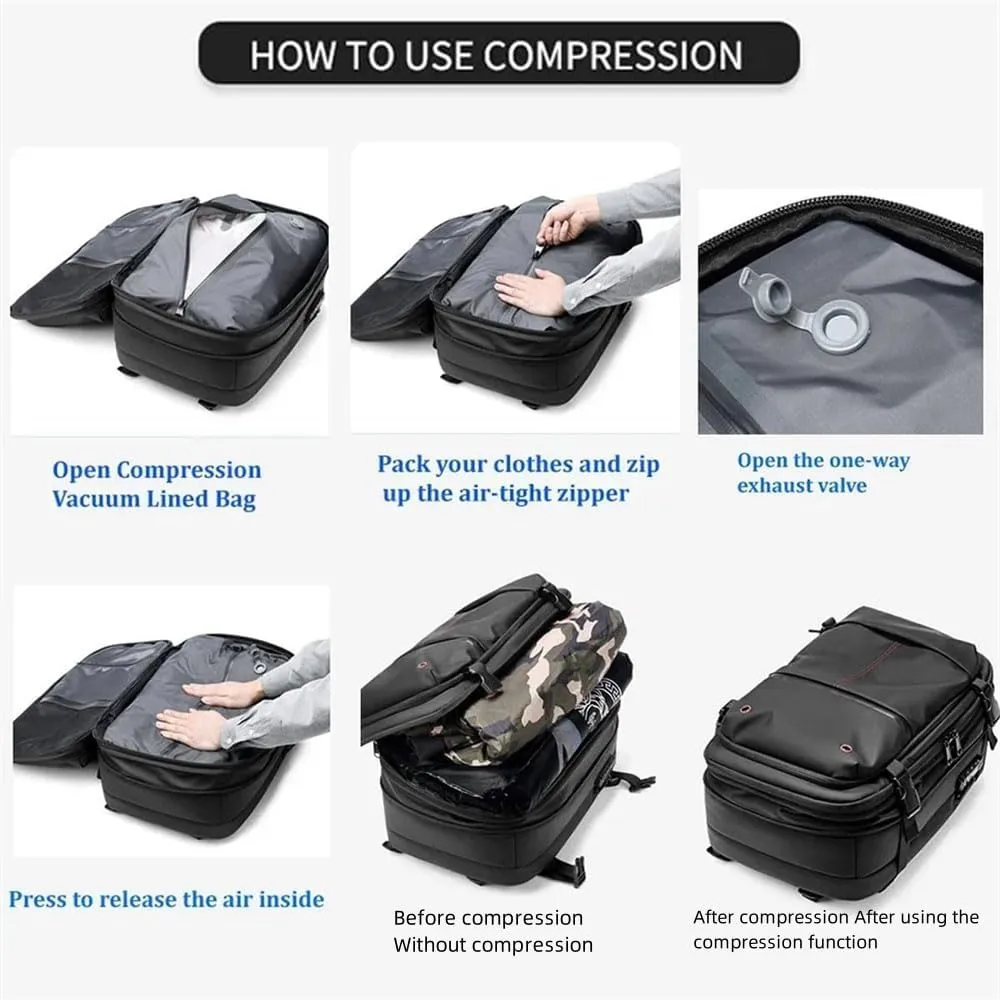 HOW TO USE COMPRESSION

Open Compression Vacuum Lined Bag

Pack your clothes and zip up the air-tight zipper

Open the one-way exhaust valve

Press to release the air inside

Before compression Without compression

After compression After using the compression function